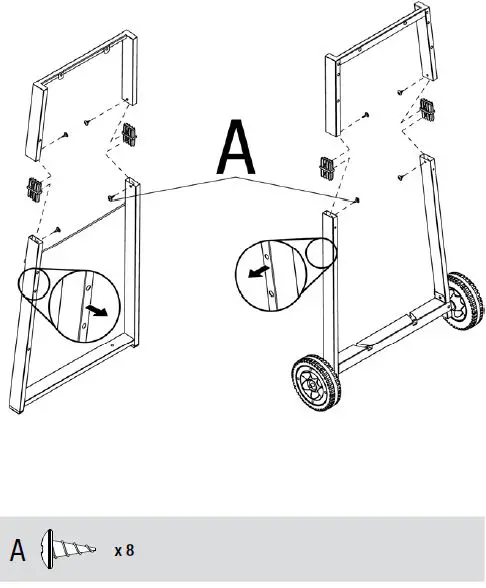 A

A x 8