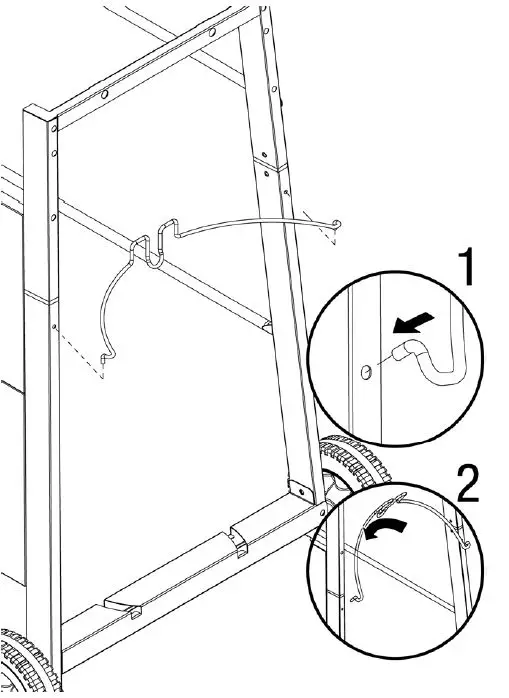 1

2