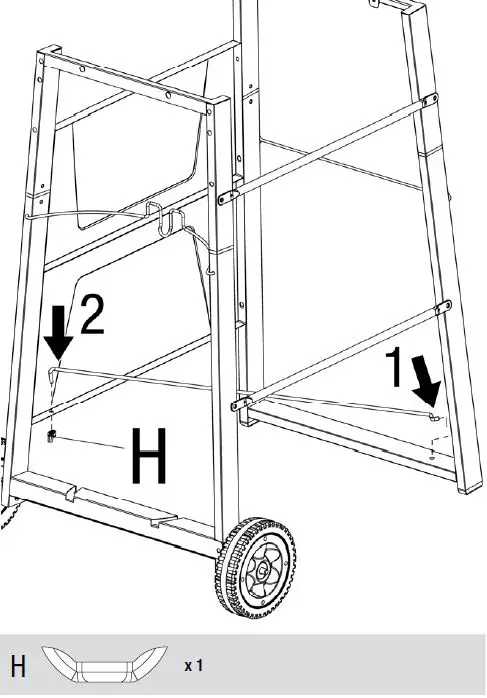 2

1

H

H x 1