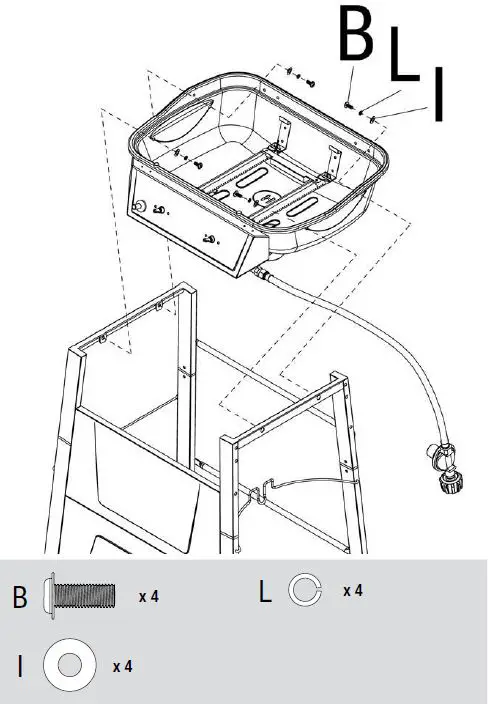 B L I

B x 4
L x 4
I x 4