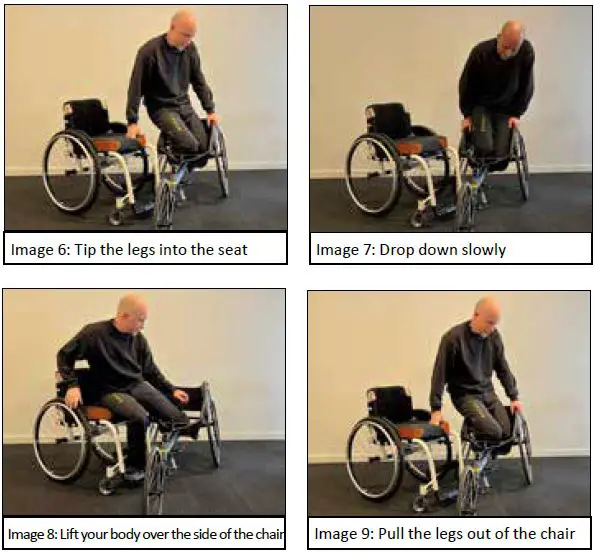 Image 6: Tip the legs into the seat

Image 7: Drop down slowly

Image 8: Lift your body over the side of the chair

Image 9: Pull the legs out of the chair