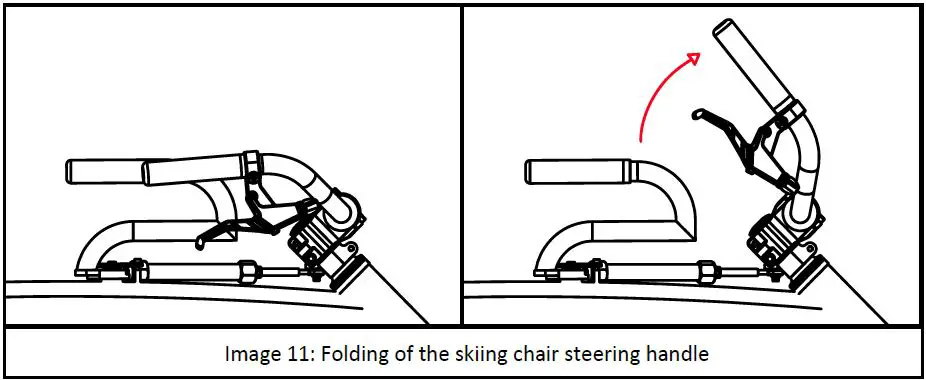 Image 11: Folding of the skiing chair steering handle