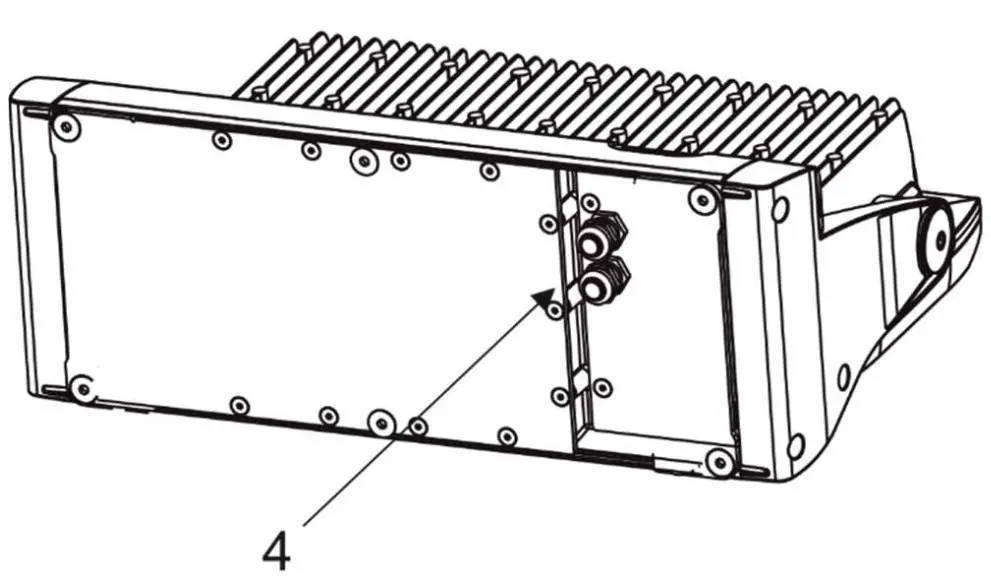 4