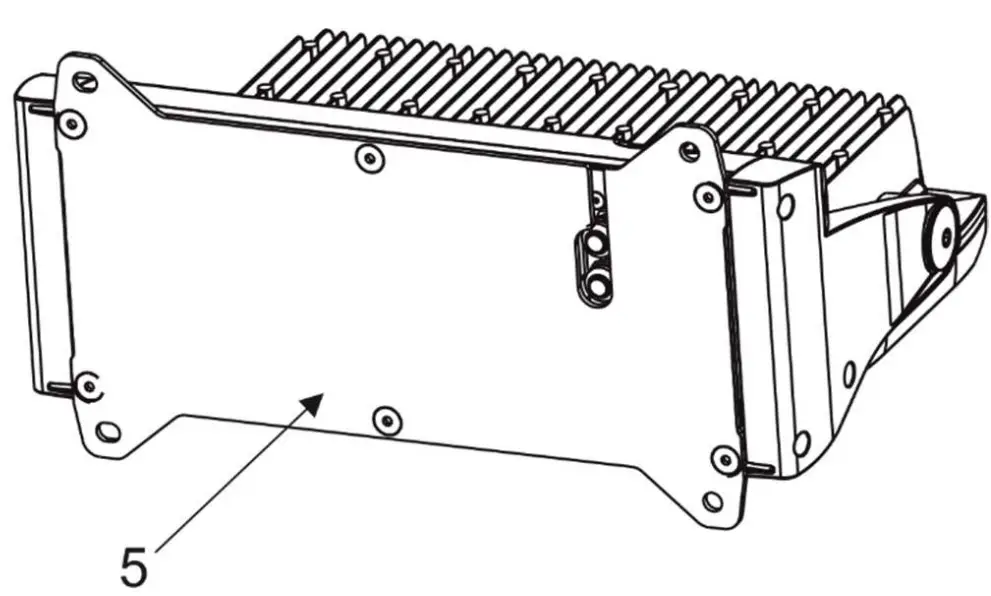 5