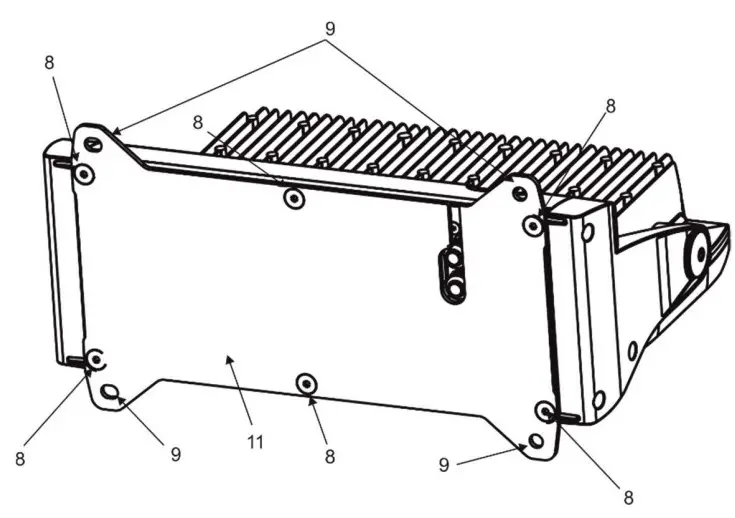 9
8
8
8
8
9
11
8
9
8