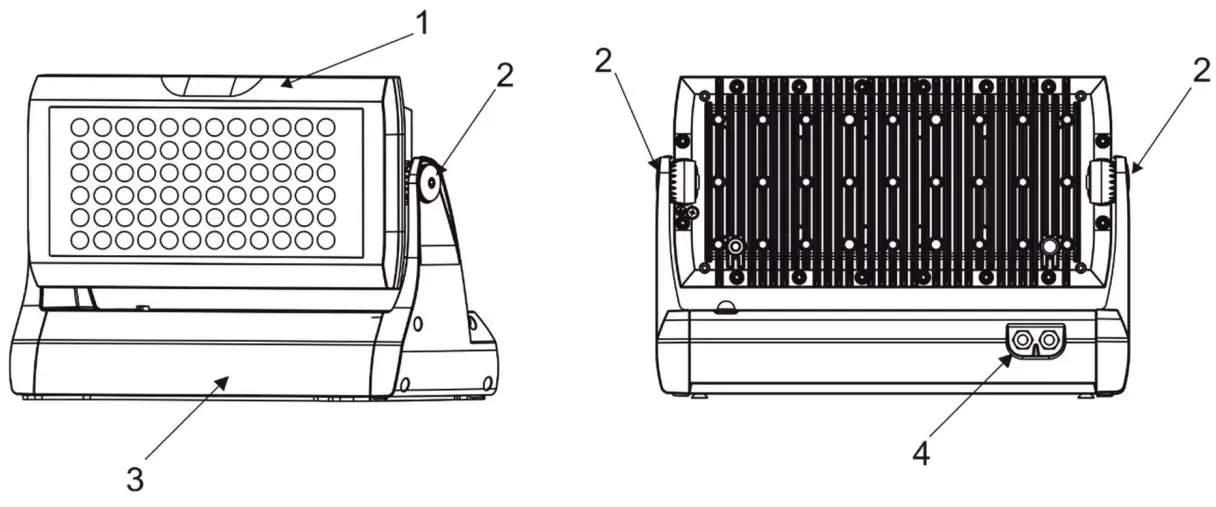 1
2
3
2
2
4