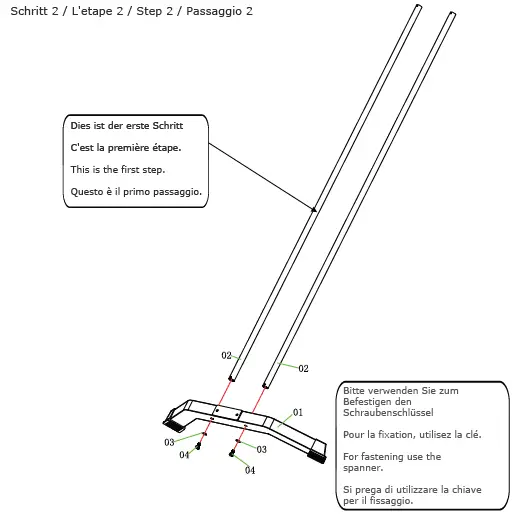 Schritt 2 / L'etape 2 / Step 2 / Passaggio 2

Dies ist der erste Schritt

C'est la première étape.

This is the first step.

Questo è il primo passaggio.

02

02

01

03

03

04

04

Bitte verwenden Sie zum Befestigen den Schraubenschlüssel

Pour la fixation, utilisez la clé.

For fastening use the spanner.

Si prega di utilizzare la chiave per il fissaggio.