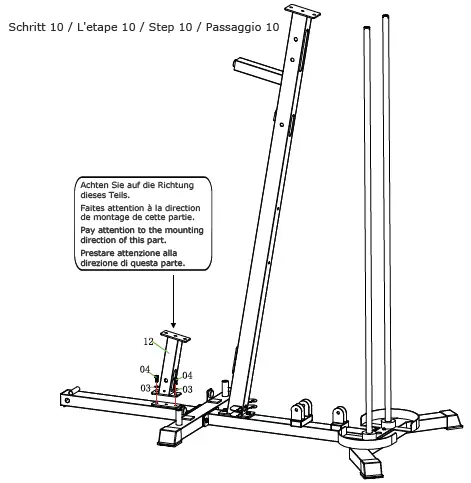 Schritt 10 / L'etape 10 / Step 10 / Passaggio 10

Achten Sie auf die Richtung dieses Teils.

Faites attention à la direction de montage de cette partie.

Pay attention to the mounting direction of this part.

Prestare attenzione alla direzione di questa parte.

12

04

04

03

03