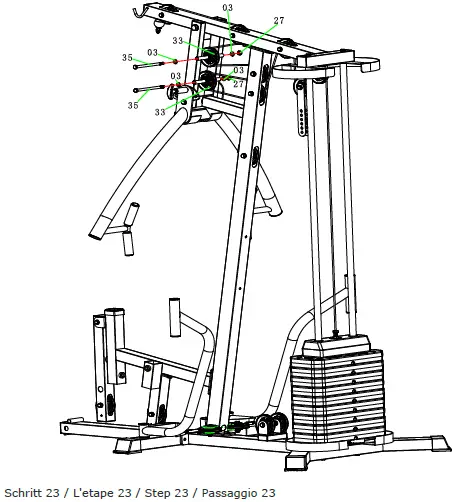 03
27
33
03
35
03
03
27
35
33

Schritt 23 / L'etape 23 / Step 23 / Passaggio 23