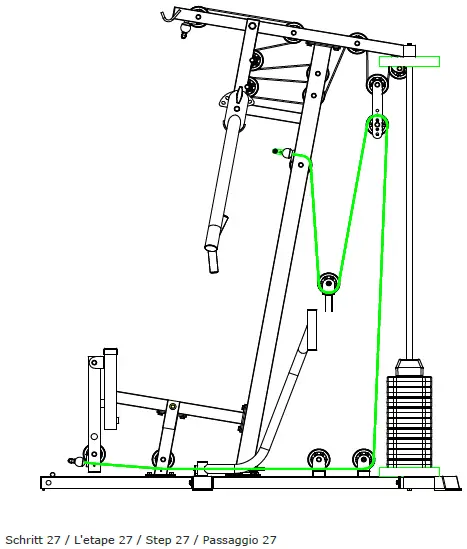 Schritt 27 / L'etape 27 / Step 27 / Passaggio 27