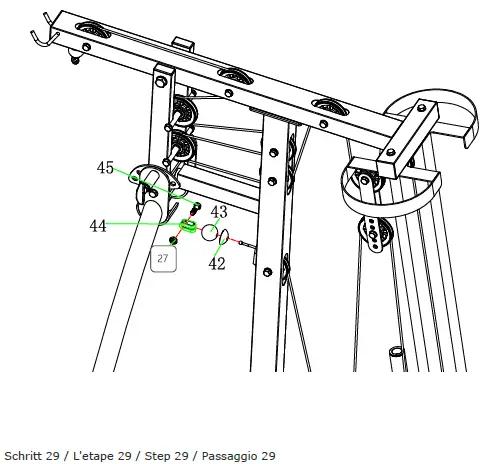 45
43
44
27
42

Schritt 29 / L'etape 29 / Step 29 / Passaggio 29