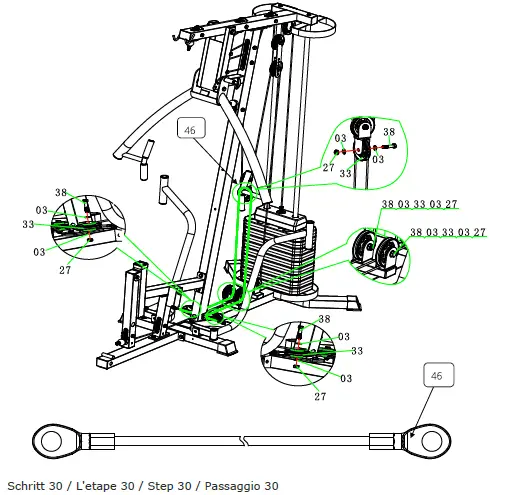 46

03
38
27
03
33

38
03
33
03
27

38 03 33 03 27

38 03 33 03 27

38
03
33
03
27

46

Schritt 30 / L'etape 30 / Step 30 / Passaggio 30