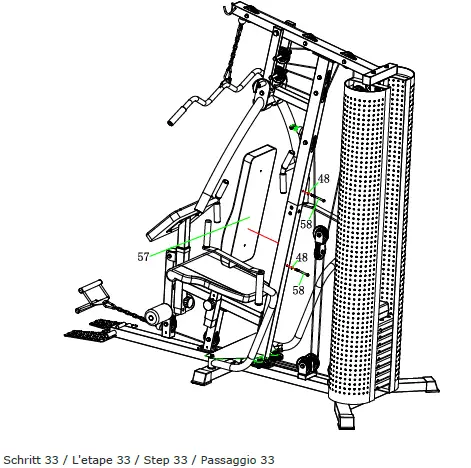 48
58
57
48
58

Schritt 33 / L'etape 33 / Step 33 / Passaggio 33