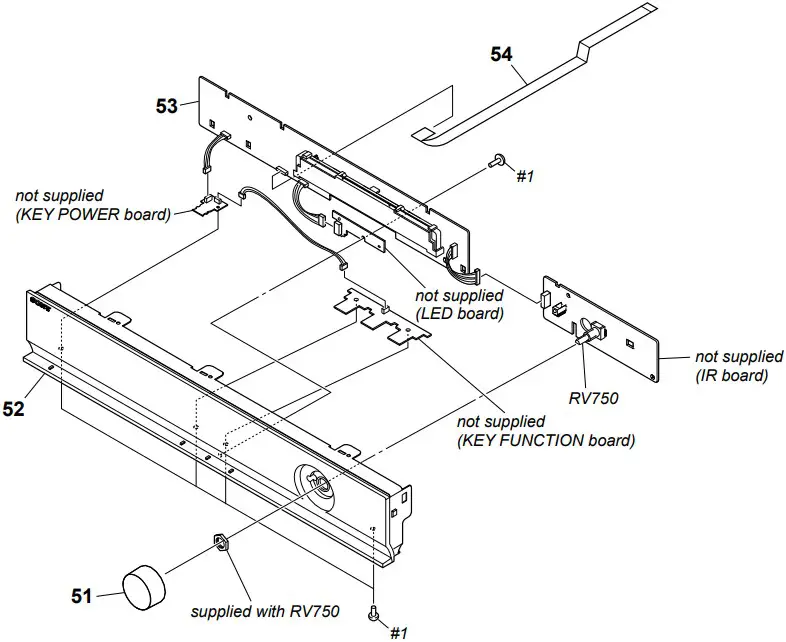 54

53

#1

not supplied
(KEY POWER board)

not supplied
(LED board)

not supplied
(IR board)

RV750

52

not supplied
(KEY FUNCTION board)

51

supplied with RV750

#1