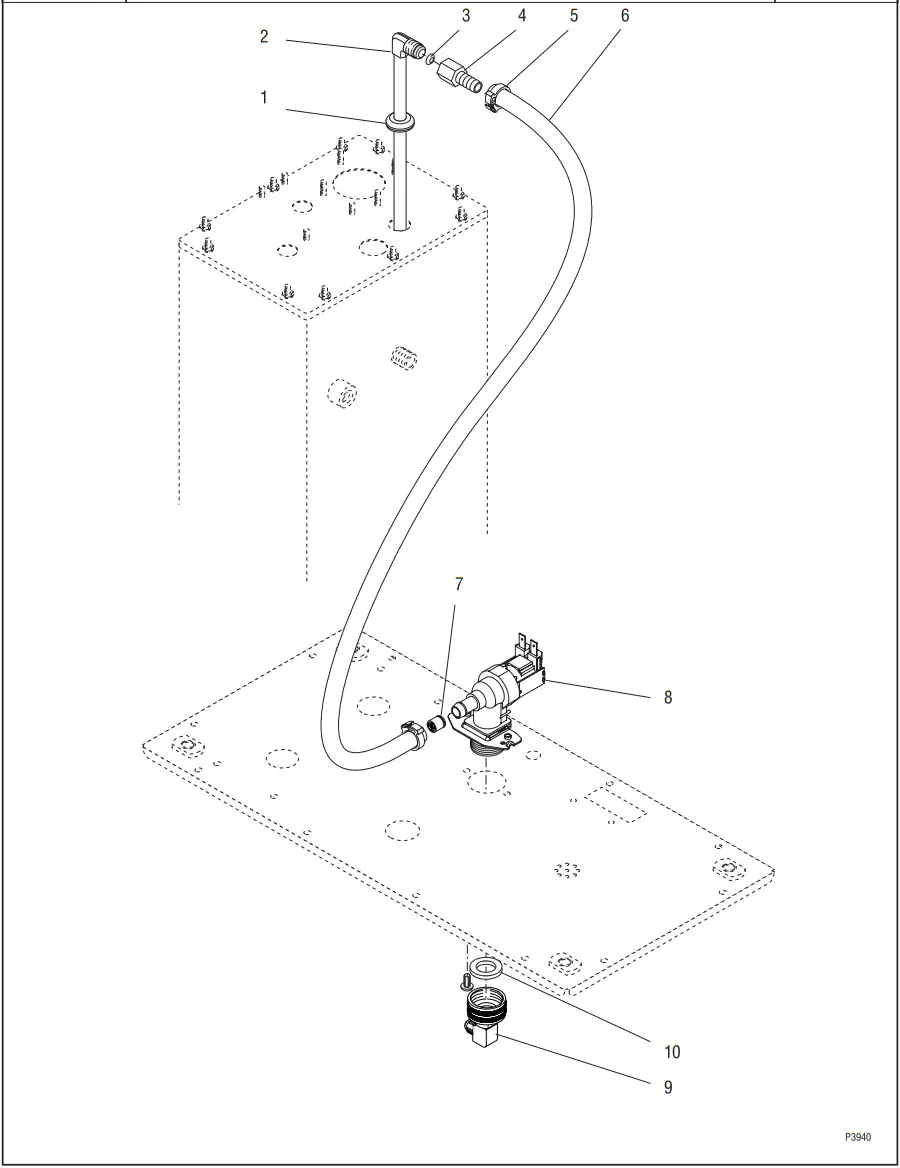 2
3
4
5
6
1
7
8
10
9
P3940