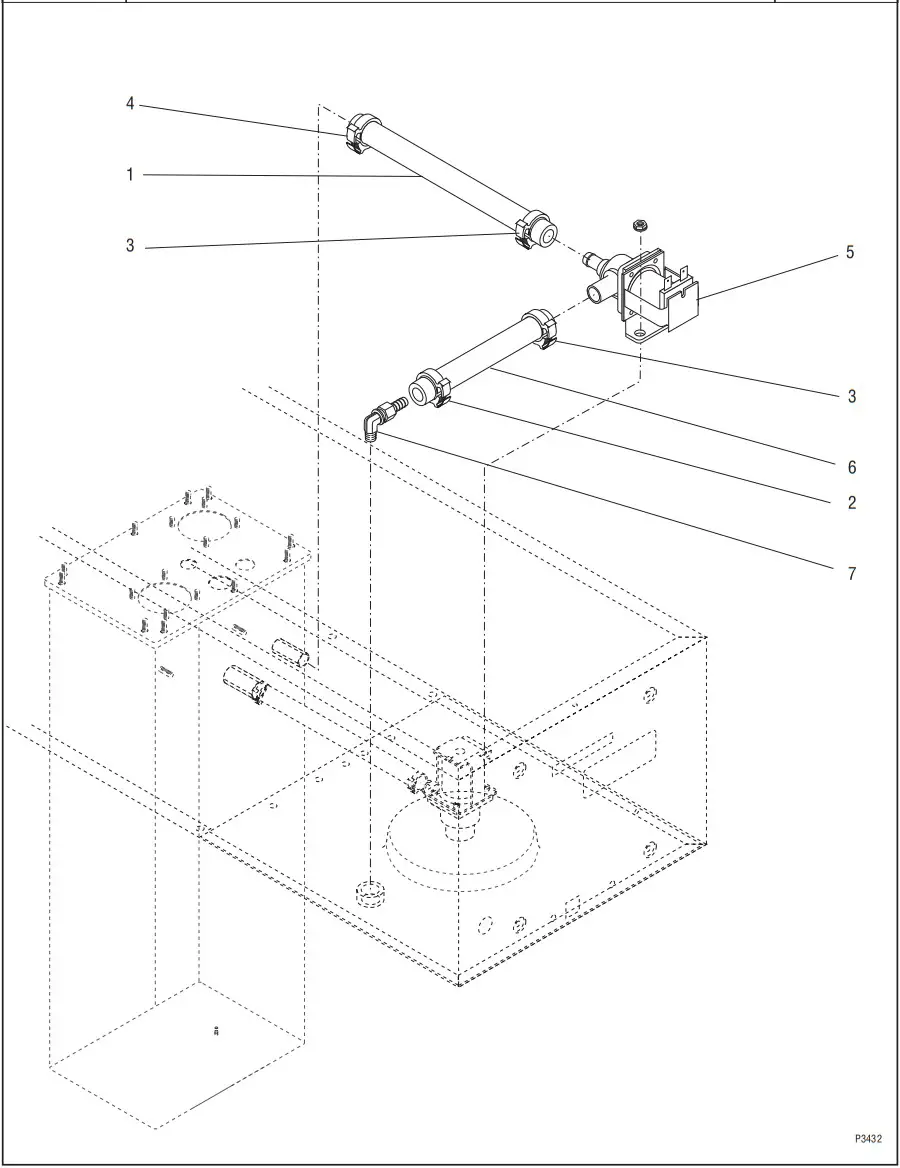 4
1
3
5
3
6
2
7
P3432