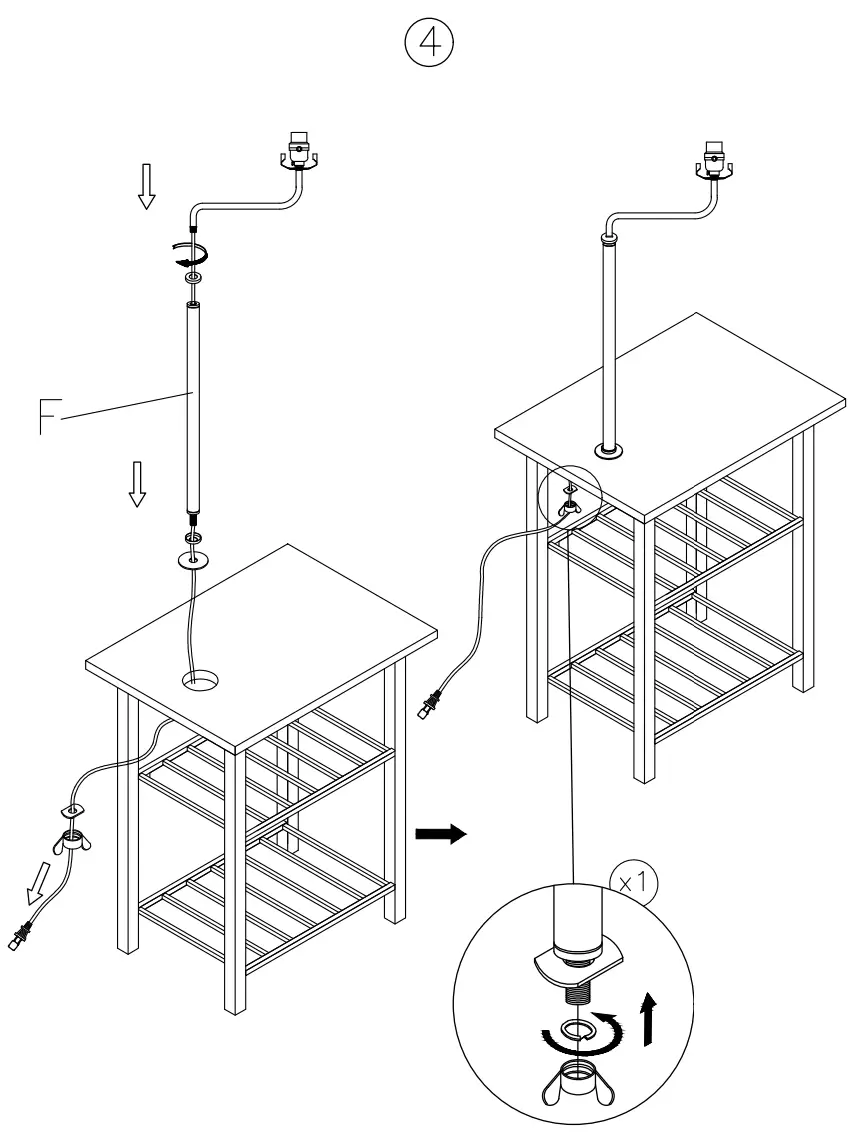 4

F

x1