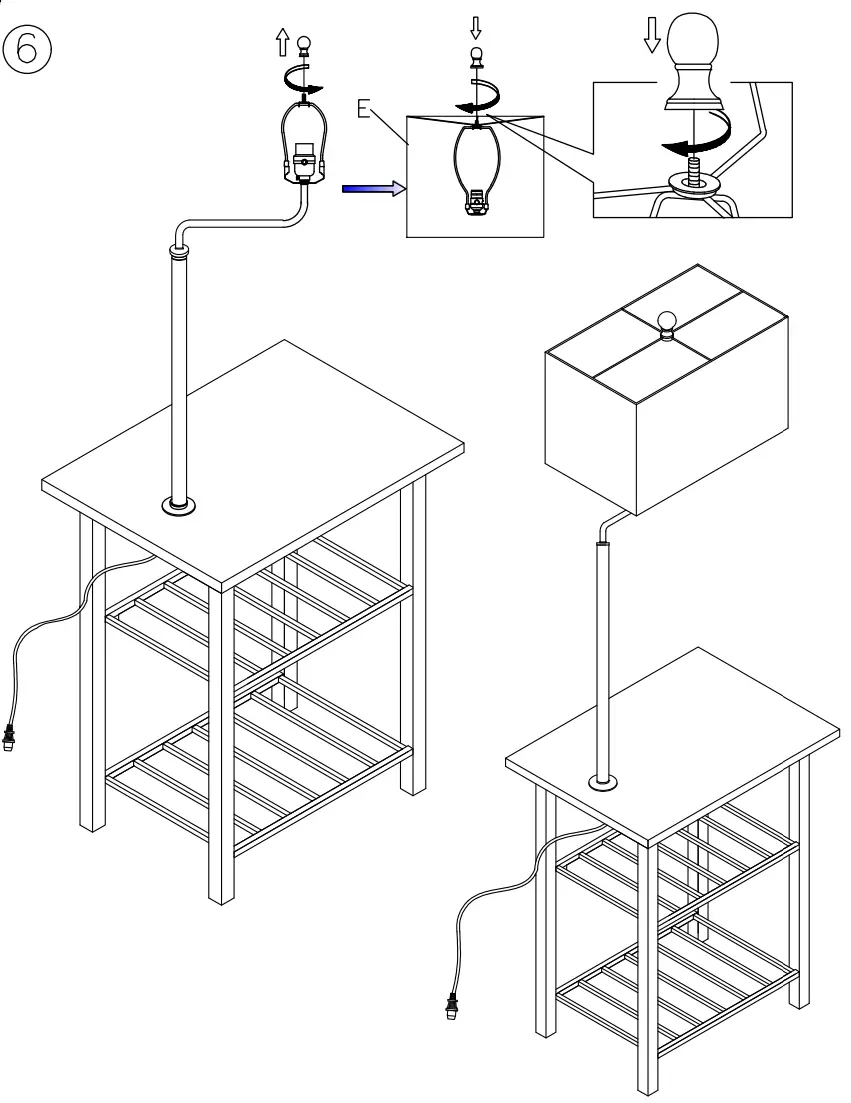 ⑥

E