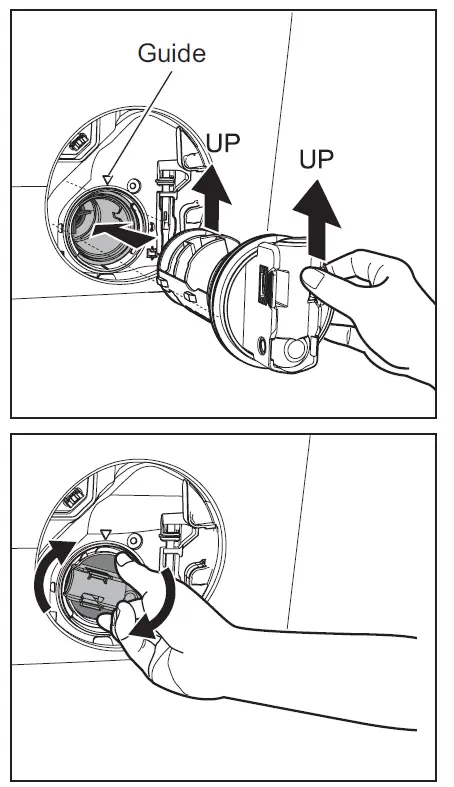 Guide
UP
UP