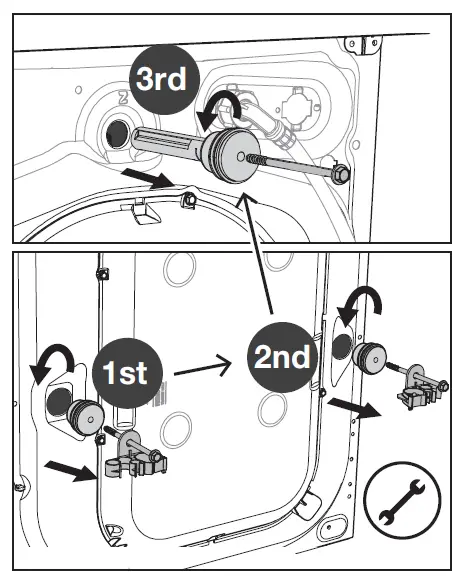 3rd

1st

2nd