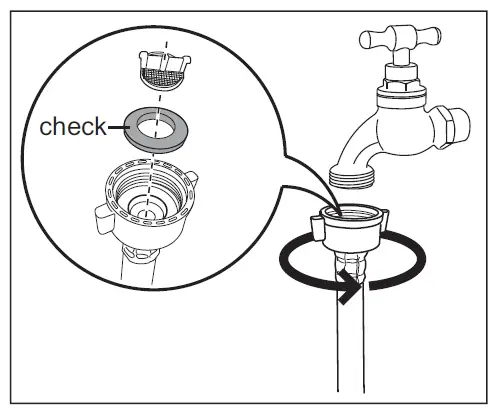 check