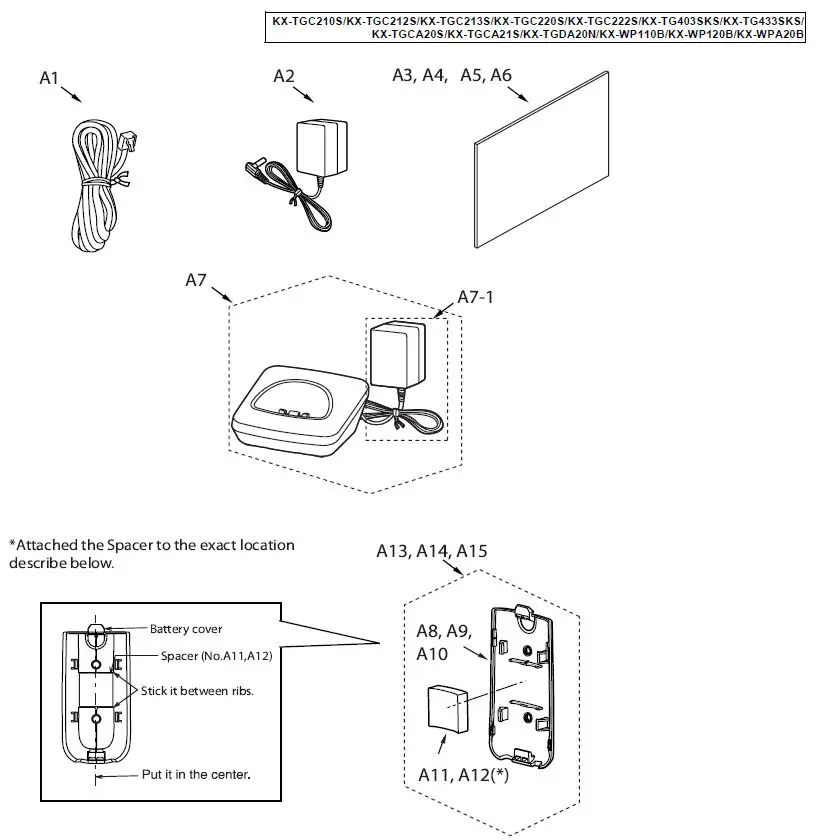 KX-TGC210S/KX-TGC212S/KX-TGC213S/KX-TGC220S/KX-TGC222S/KX-TG403SKS/KX-TG433SKS/
KX-TGCA20S/KX-TGCA21S/KX-TGDA20N/KX-WP110B/KX-WP120B/KX-WPA20B

A1

A2

A3, A4, A5, A6

A7

A7-1

*Attached the Spacer to the exact location describe below.

Battery cover

Spacer (No.A11,A12)

Stick it between ribs.

Put it in the center.

A13, A14, A15

A8, A9, A10

A11, A12(*)