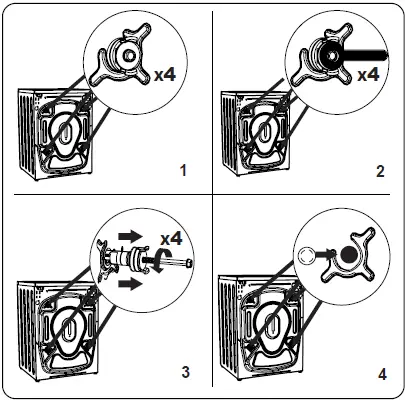 x4

1

x4

2

x4

3

4