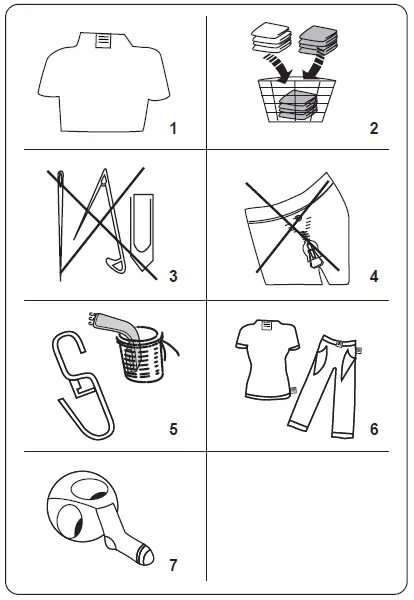 1

2

3

4

5

6

7