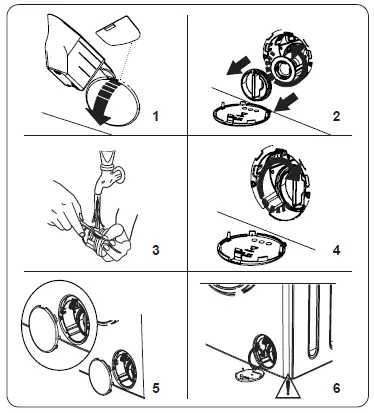 1

2

3

4

5

6