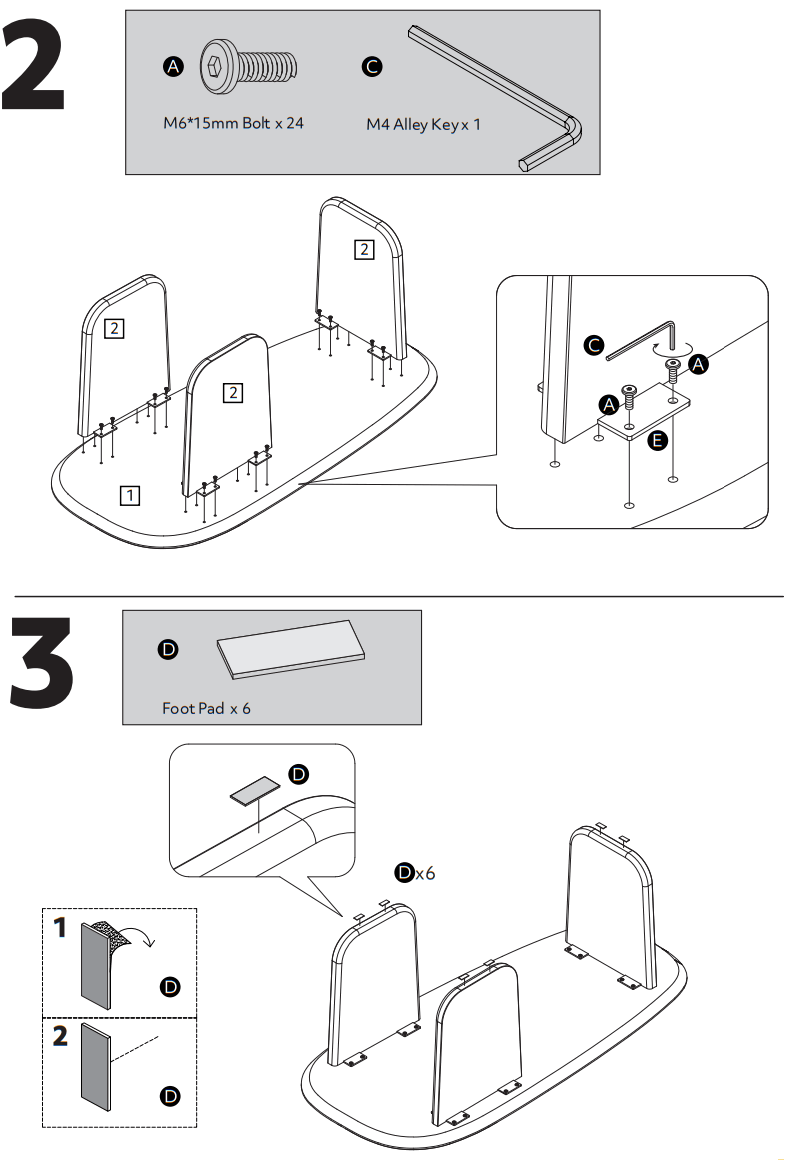 2

A M6*15mm Bolt x 24

C M4 Alley Key x 1

2

2

2

1

C

A

A

E

3

D

Foot Pad x 6

D

D x6

1

D

2

D