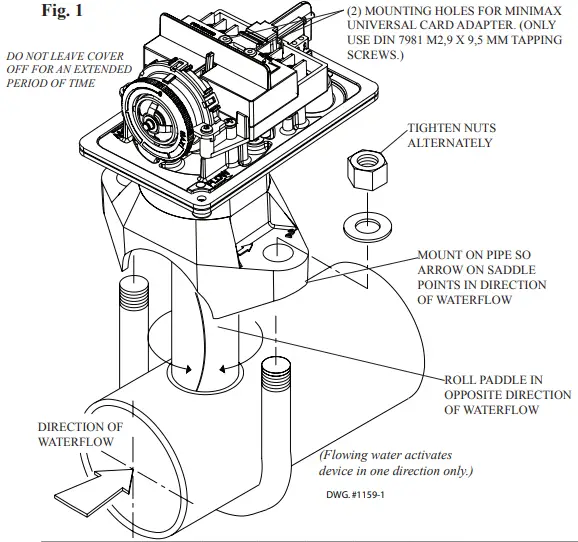 Fig. 1

(2) MOUNTING HOLES FOR MINIMAX UNIVERSAL CARD ADAPTER. (ONLY USE DIN 7981 M2,9 X 9,5 MM TAPPING SCREWS.)

DO NOT LEAVE COVER OFF FOR AN EXTENDED PERIOD OF TIME

TIGHTEN NUTS ALTERNATELY

MOUNT ON PIPE SO ARROW ON SADDLE POINTS IN DIRECTION OF WATERFLOW

ROLL PADDLE IN OPPOSITE DIRECTION OF WATERFLOW

DIRECTION OF WATERFLOW

(Flowing water activates device in one direction only.)

DWG. #1159-1