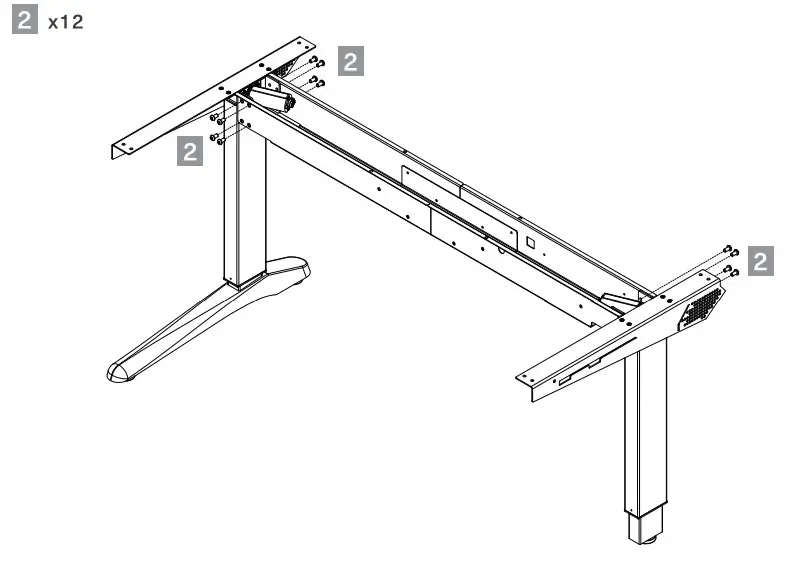 2 x12

2

2

2