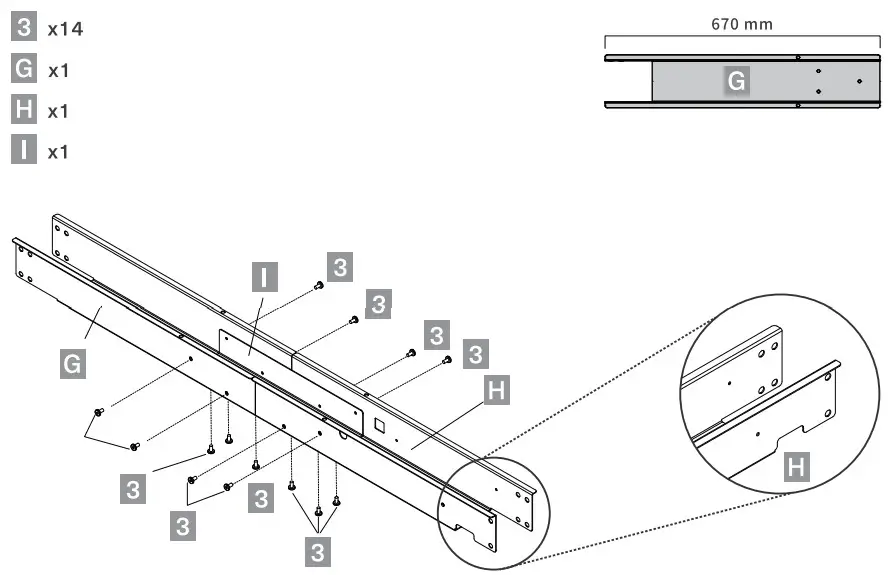 3 x14
G x1
H x1
I x1

670 mm

G

I
3
3
3
3
H
G
3
3
3
3
H