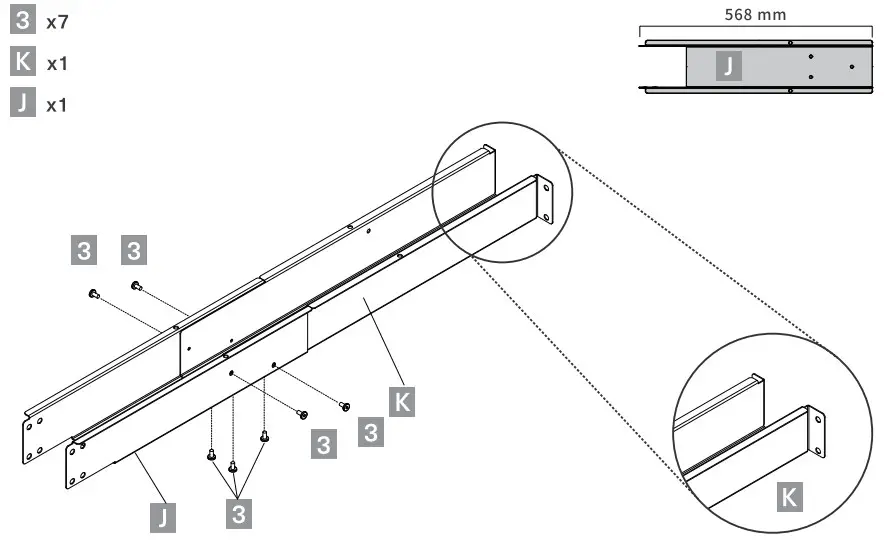 3 x7
K x1
J x1

568 mm

J

3 3

K

3 3

J

3

K