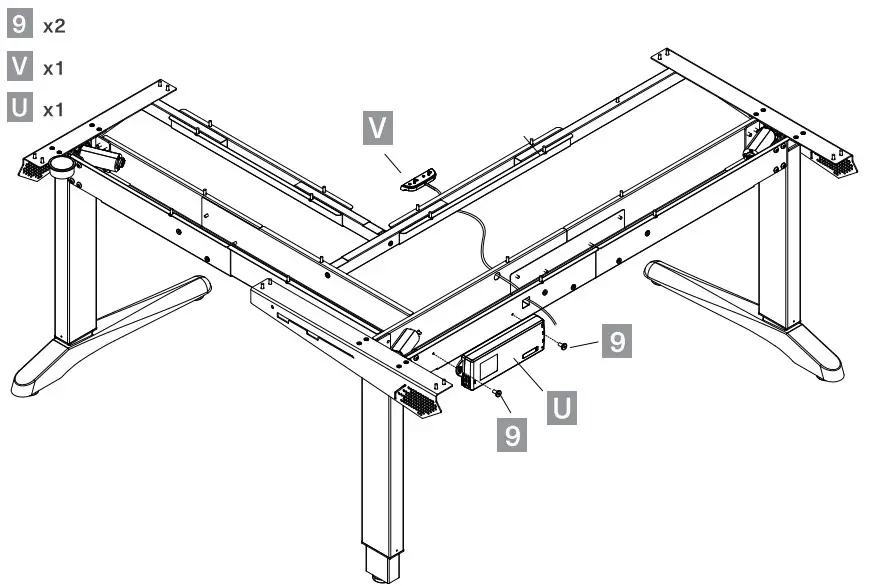 9 x2
V x1
U x1

V

9

U

9