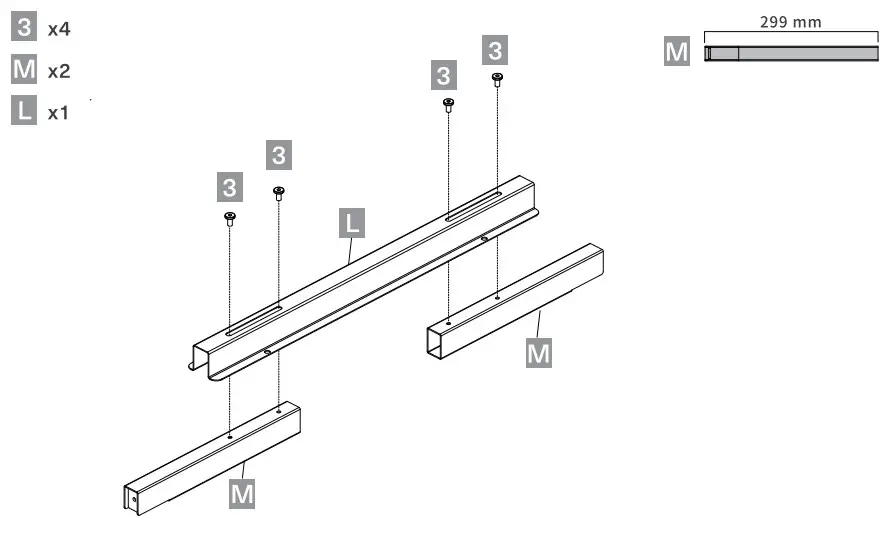 3 x4
M x2
L x1

299 mm
M

3
3
3
3
L
M
M