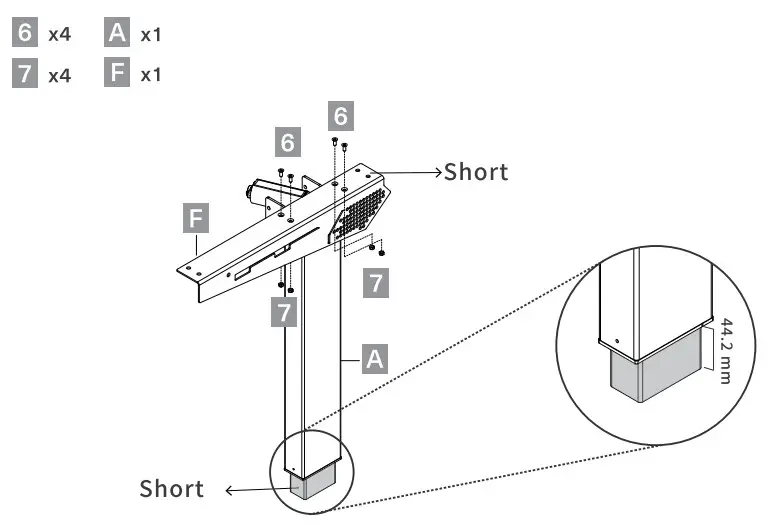 6 x4
A x1
7 x4
F x1

6
6
Short
F
7
7
A
44.2 mm
Short