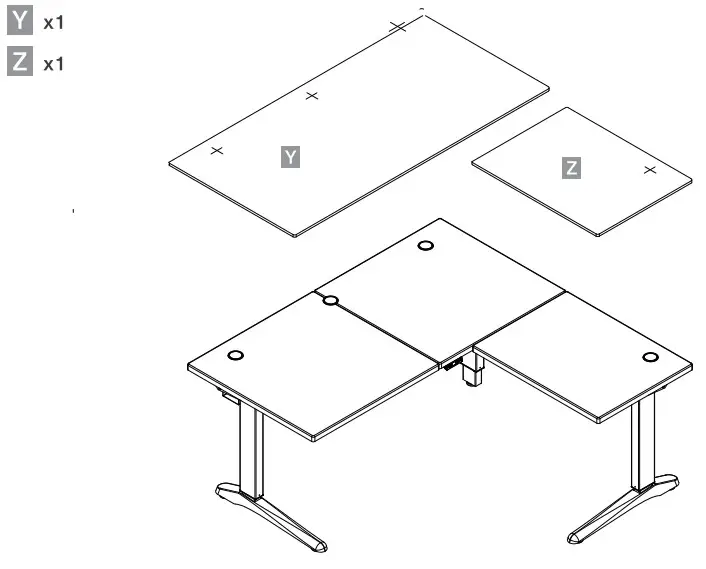 Y x1
Z x1
Y
Z