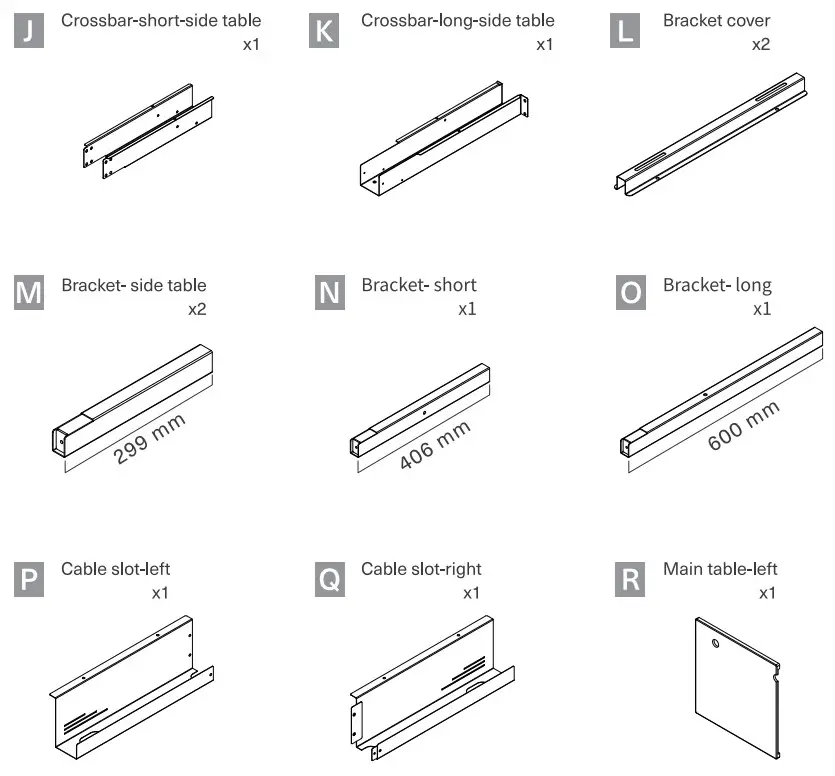 J Crossbar-short-side table
x1

K Crossbar-long-side table
x1

L Bracket cover
x2

M Bracket- side table
x2

299 mm

N Bracket- short
x1

406 mm

O Bracket- long
x1

600 mm

P Cable slot-left
x1

Q Cable slot-right
x1

R Main table-left
x1