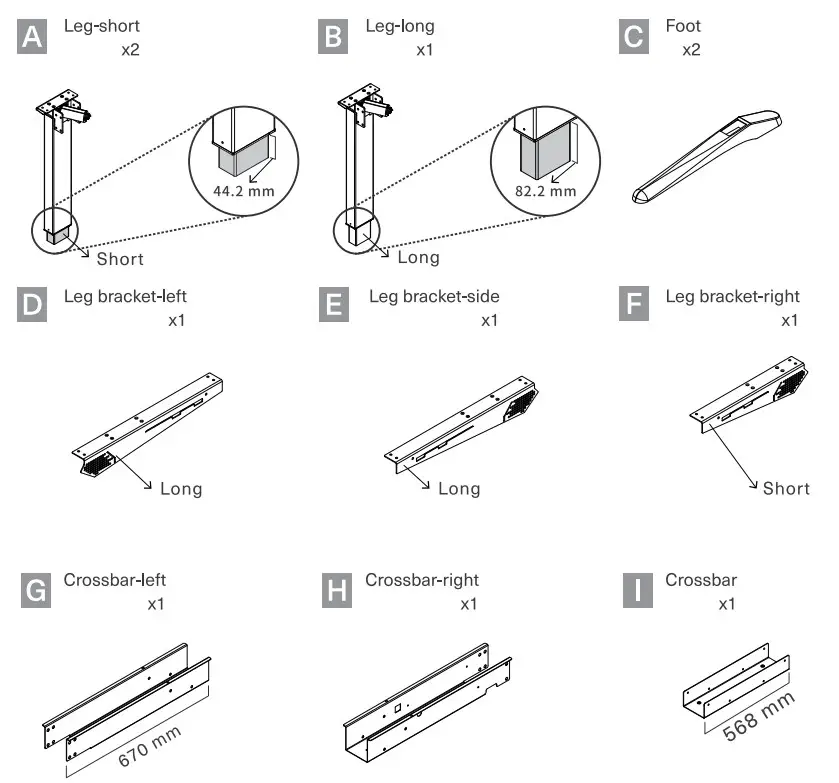 A Leg-short x2

44.2 mm

Short

B Leg-long x1

82.2 mm

Long

C Foot x2

D Leg bracket-left x1

Long

E Leg bracket-side x1

Long

F Leg bracket-right x1

Short

G Crossbar-left x1

670 mm

H Crossbar-right x1

I Crossbar x1

568 mm