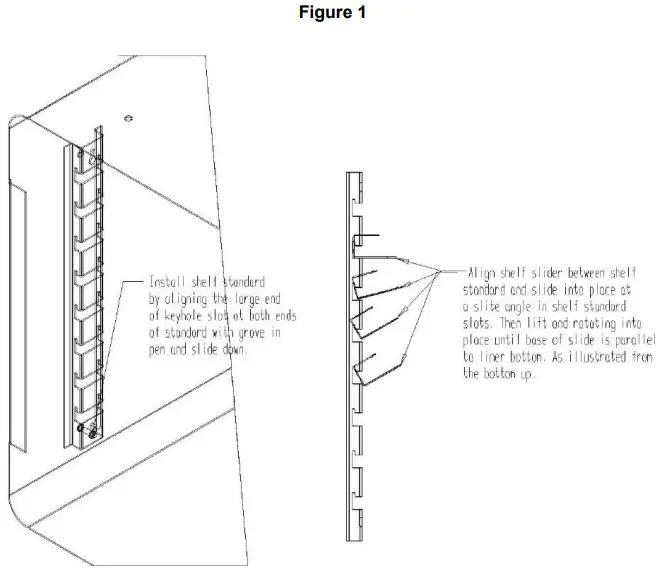 Figure 1

Install shelf standard by aligning the large end of keyhole slot at both ends of standard with grove in pen and slide down.

Align shelf slider between shelf standard and slide into place at a slite angle in shelf standard slots. Then lift and rotating into place until base of slide is parallel to liner bottom. As illustrated from the bottom up.