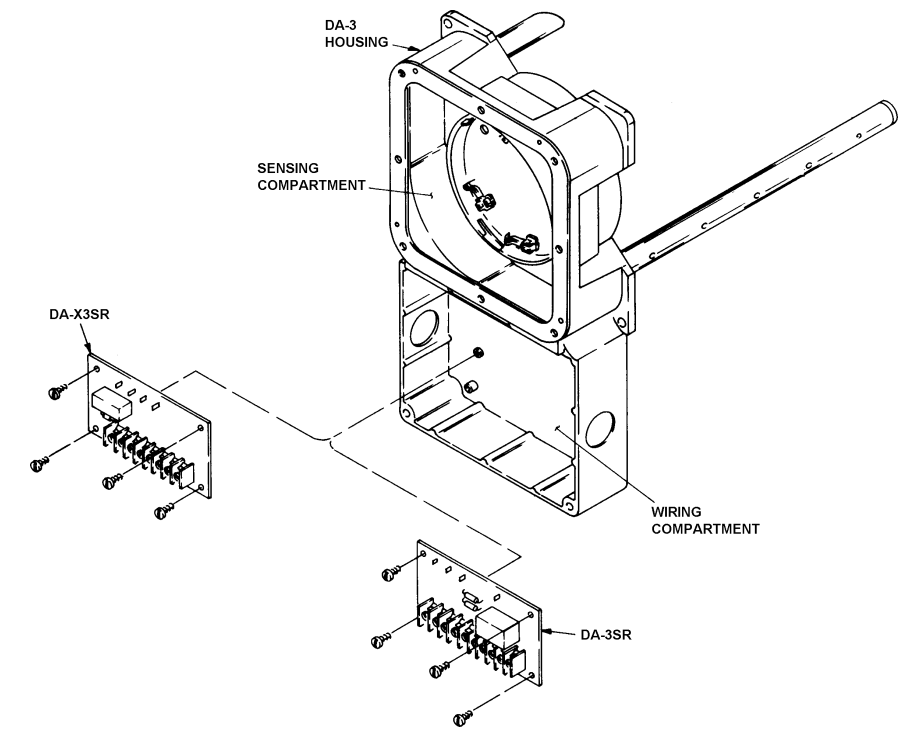 DA-3
HOUSING

SENSING
COMPARTMENT

DA-X3SR

WIRING
COMPARTMENT

DA-3SR