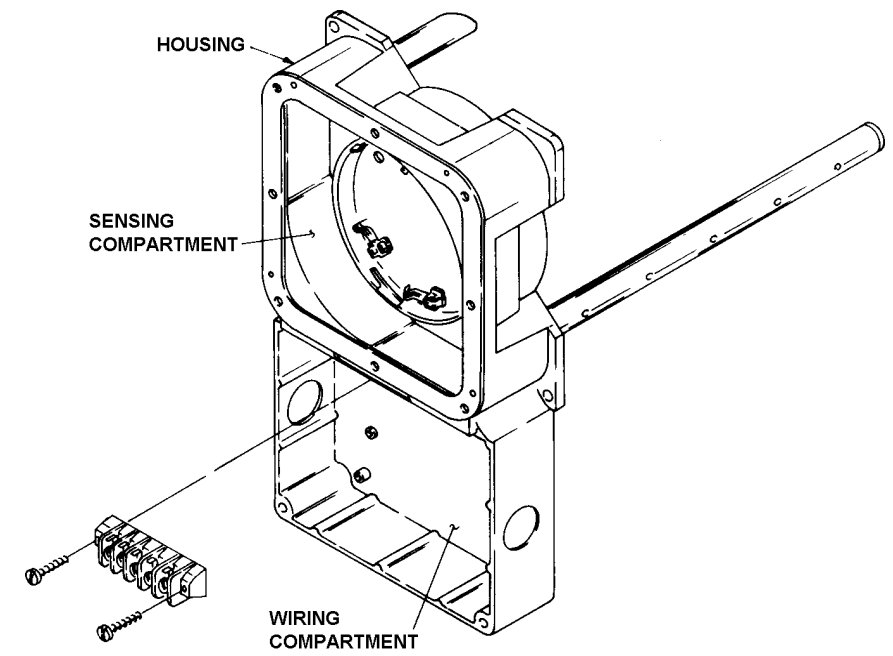 HOUSING

SENSING COMPARTMENT

WIRING COMPARTMENT