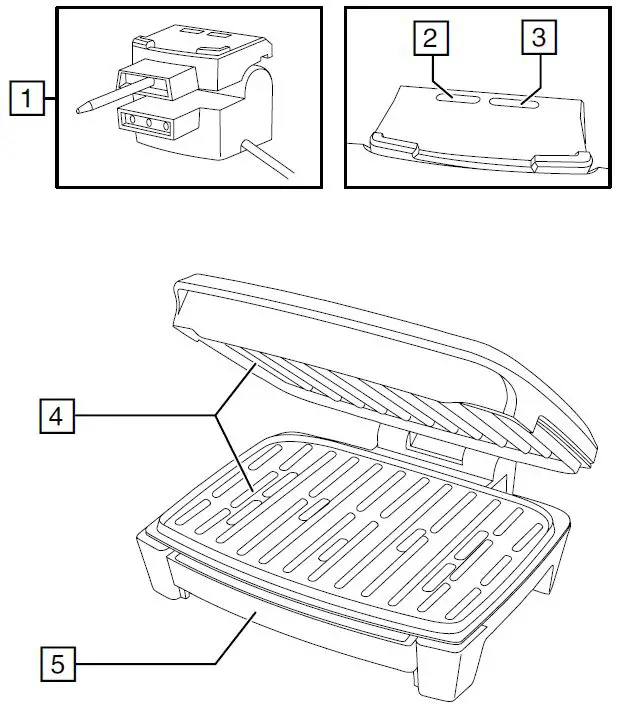 1
2
3
4
5