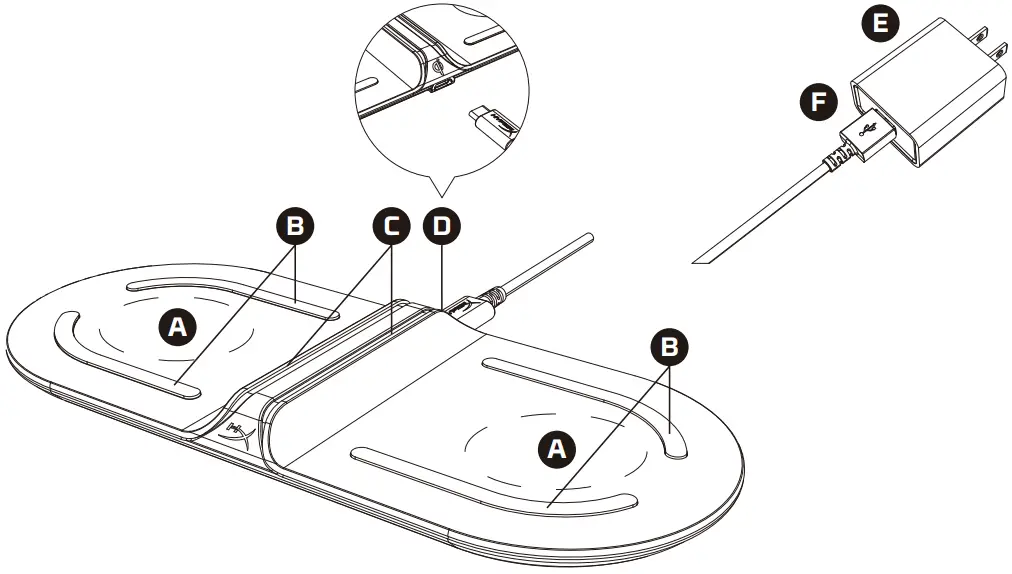 E
F
B
C
D
A
B
A