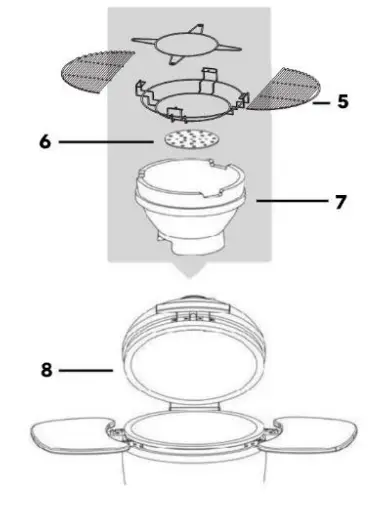 5
6
7
8