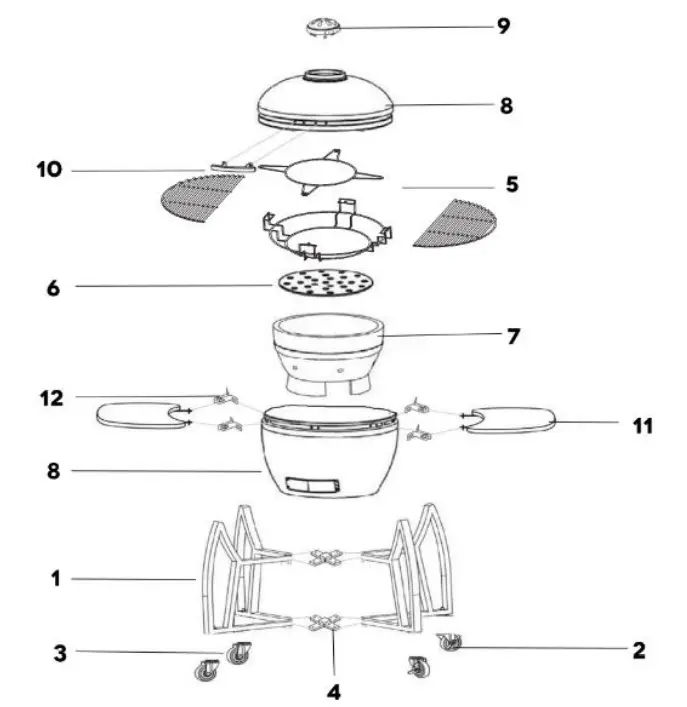 9
8
10
5
6
7
12
11
8
1
3
2
4