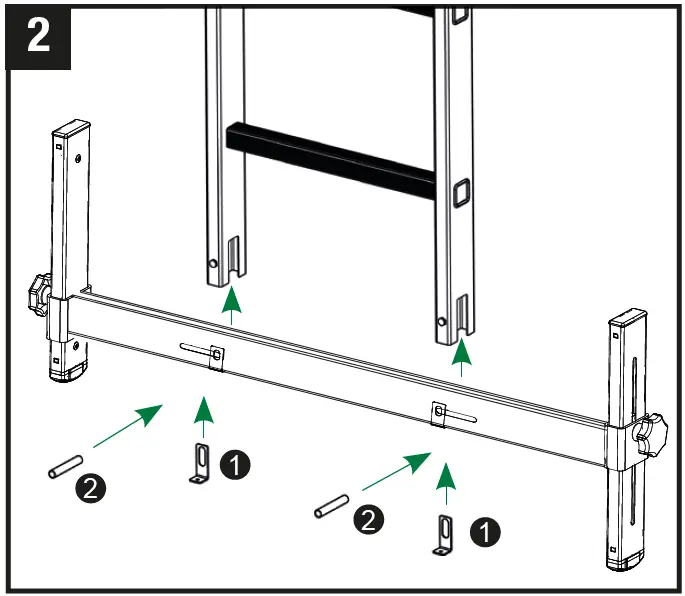 2

2

1

2

1