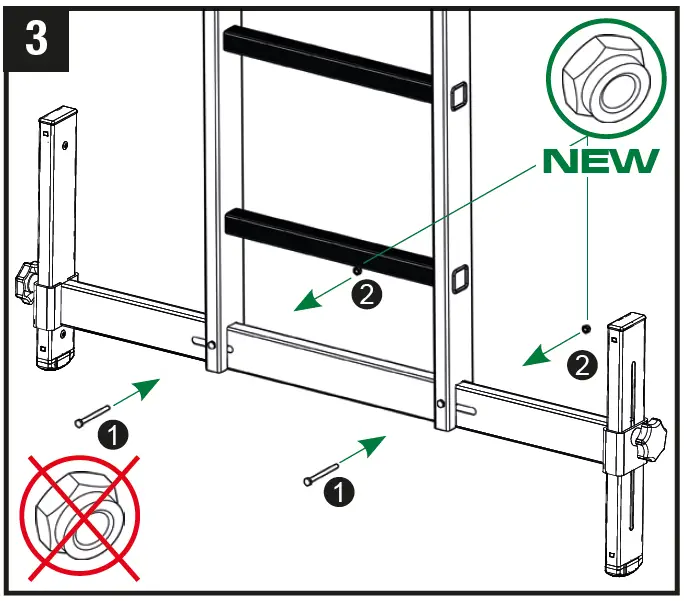 3

NEW

2

2

1

1