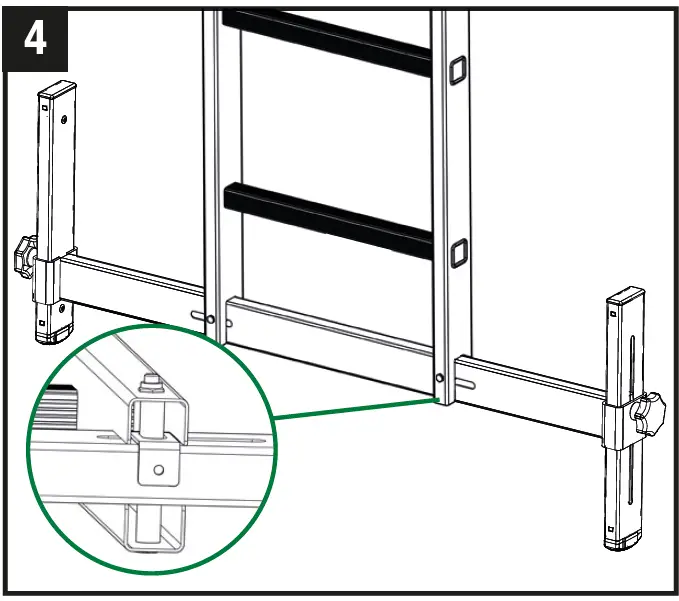 4